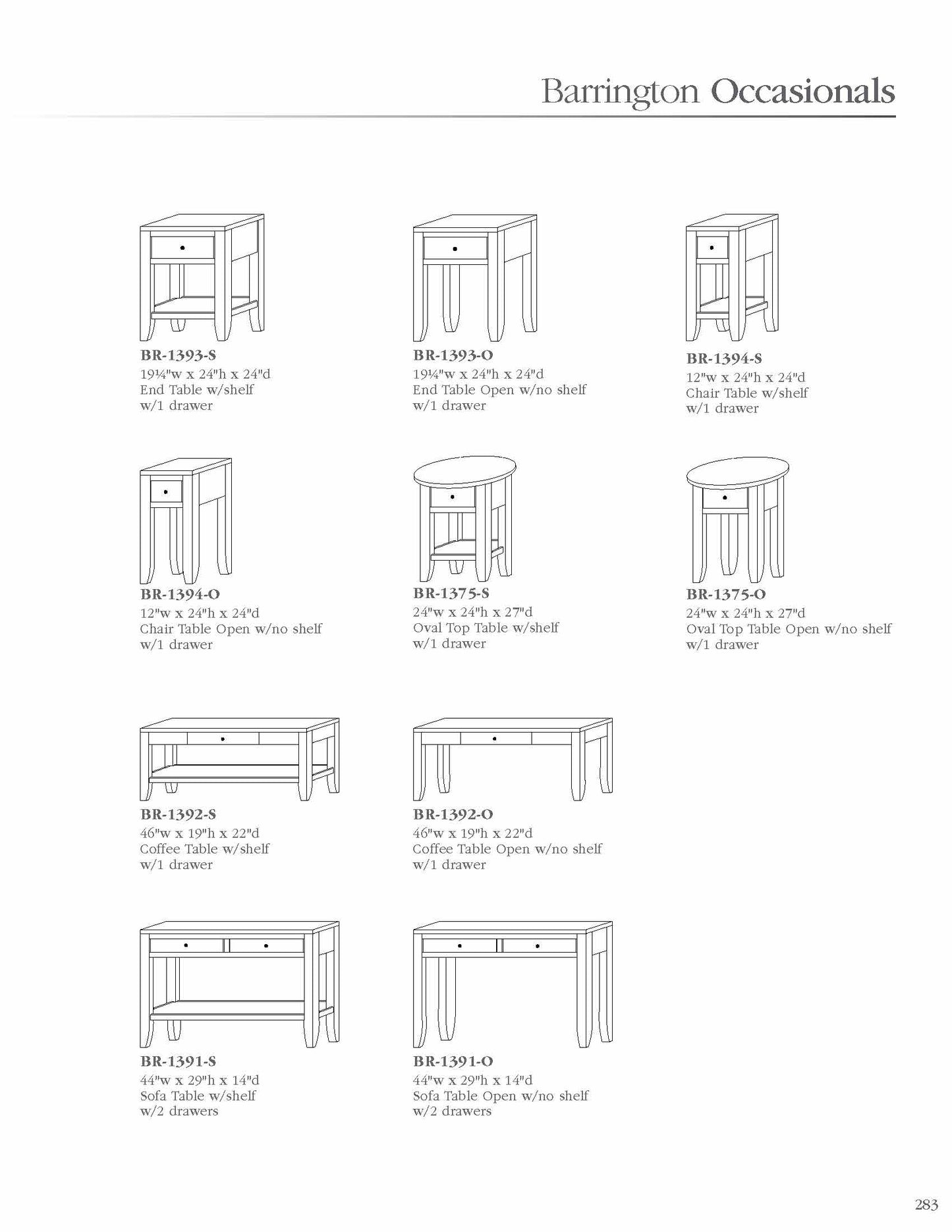 Barrington Occasionals

BR-1393-S
19¼"w x 24"h x 24"d
End Table w/shelf
w/1 drawer

BR-1393-O
19¼"w x 24"h x 24"d
End Table Open w/no shelf
w/1 drawer

BR-1394-S
12"w x 24"h x 24"d
Chair Table w/shelf
w/1 drawer

BR-1394-O
12"w x 24"h x 24"d
Chair Table Open w/no shelf
w/1 drawer

BR-1375-S
24"w x 24"h x 27"d
Oval Top Table w/shelf
w/1 drawer

BR-1375-O
24"w x 24"h x 27"d
Oval Top Table Open w/no shelf
w/1 drawer

BR-1392-S
46"w x 19"h x 22"d
Coffee Table w/shelf
w/1 drawer

BR-1392-O
46"w x 19"h x 22"d
Coffee Table Open w/no shelf
w/1 drawer

BR-1391-S
44"w x 29"h x 14"d
Sofa Table w/shelf
w/2 drawers

BR-1391-O
44"w x 29"h x 14"d
Sofa Table Open w/no shelf
w/2 drawers

283