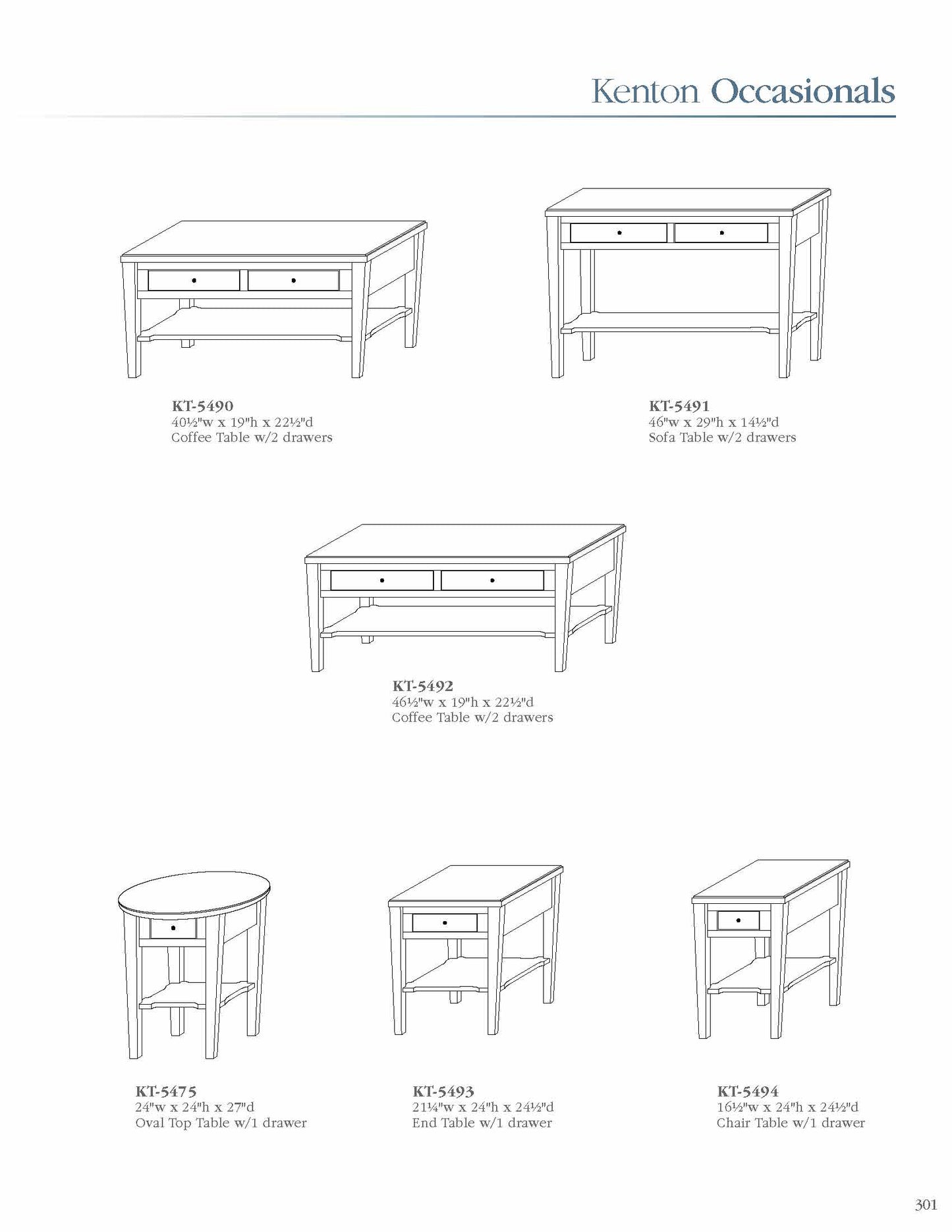 Kenton Occasionals

KT-5490
40½"w x 19"h x 22½"d
Coffee Table w/2 drawers

KT-5491
46"w x 29"h x 14½"d
Sofa Table w/2 drawers

KT-5492
46½"w x 19"h x 22½"d
Coffee Table w/2 drawers

KT-5475
24"w x 24"h x 27"d
Oval Top Table w/1 drawer

KT-5493
21¼"w x 24"h x 24½"d
End Table w/1 drawer

KT-5494
16½"w x 24"h x 24½"d
Chair Table w/1 drawer

301