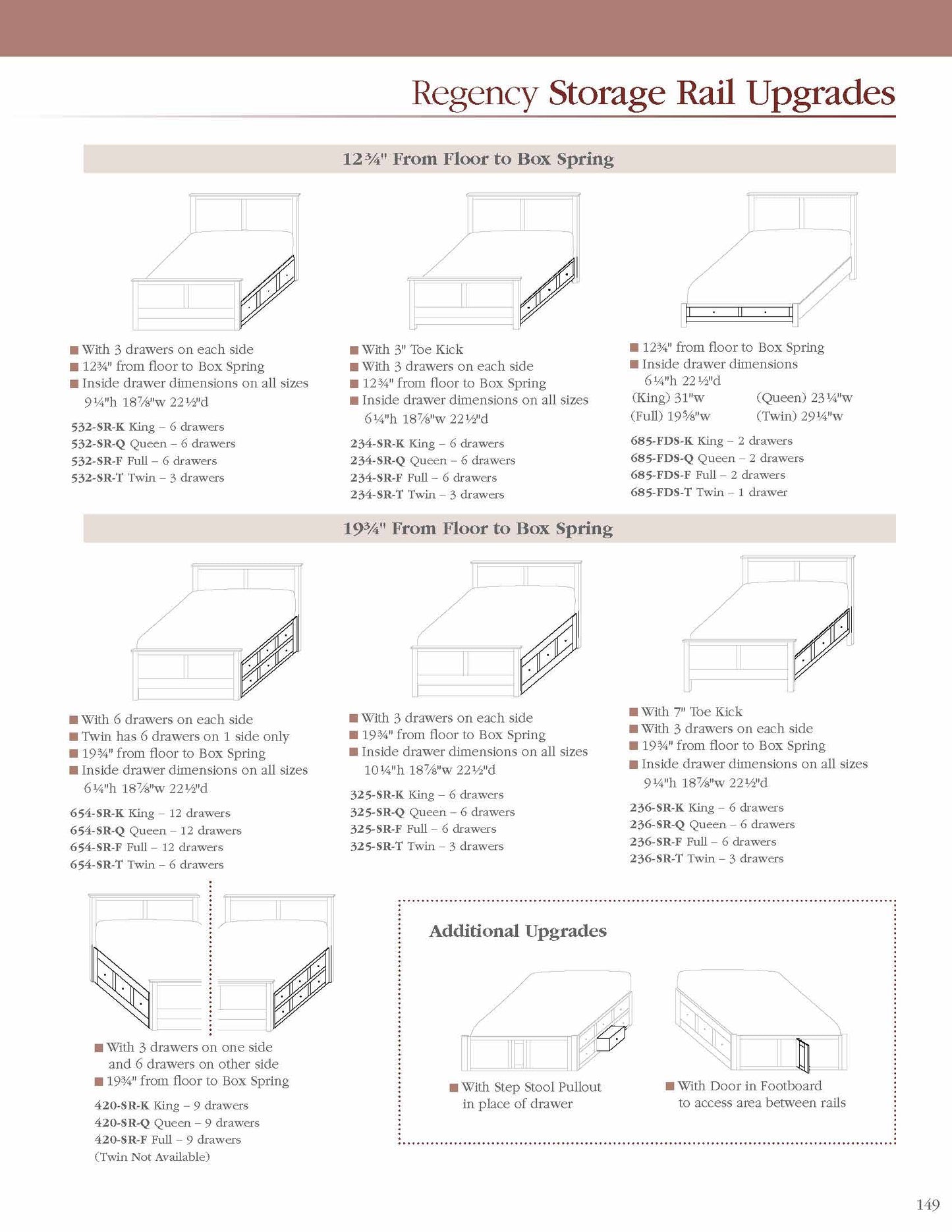 Regency Storage Rail Upgrades

12¾" From Floor to Box Spring

■ With 3 drawers on each side
■ 12¾" from floor to Box Spring
■ Inside drawer dimensions on all sizes
9¼"h 18⅞"w 22½"d

532-SR-K King – 6 drawers
532-SR-Q Queen – 6 drawers
532-SR-F Full – 6 drawers
532-SR-T Twin – 3 drawers

■ With 3" Toe Kick
■ With 3 drawers on each side
■ 12¾" from floor to Box Spring
■ Inside drawer dimensions on all sizes
6¼"h 18⅞"w 22½"d

234-SR-K King – 6 drawers
234-SR-Q Queen – 6 drawers
234-SR-F Full – 6 drawers
234-SR-T Twin – 3 drawers

■ 12¾" from floor to Box Spring
■ Inside drawer dimensions
6¼"h 22½"d
(King) 31"w (Queen) 23¼"w
(Full) 19⅝"w (Twin) 29¼"w

685-FDS-K King – 2 drawers
685-FDS-Q Queen – 2 drawers
685-FDS-F Full – 2 drawers
685-FDS-T Twin – 1 drawer

19¾" From Floor to Box Spring

■ With 6 drawers on each side
■ Twin has 6 drawers on 1 side only
■ 19¾" from floor to Box Spring
■ Inside drawer dimensions on all sizes
6¼"h 18⅞"w 22½"d

654-SR-K King – 12 drawers
654-SR-Q Queen – 12 drawers
654-SR-F Full – 12 drawers
654-SR-T Twin – 6 drawers

■ With 3 drawers on each side
■ 19¾" from floor to Box Spring
■ Inside drawer dimensions on all sizes
10¼"h 18⅞"w 22½"d

325-SR-K King – 6 drawers
325-SR-Q Queen – 6 drawers
325-SR-F Full – 6 drawers
325-SR-T Twin – 3 drawers

■ With 7" Toe Kick
■ With 3 drawers on each side
■ 19¾" from floor to Box Spring
■ Inside drawer dimensions on all sizes
9¼"h 18⅞"w 22½"d

236-SR-K King – 6 drawers
236-SR-Q Queen – 6 drawers
236-SR-F Full – 6 drawers
236-SR-T Twin – 3 drawers

■ With 3 drawers on one side and 6 drawers on other side
■ 19¾" from floor to Box Spring

420-SR-K King – 9 drawers
420-SR-Q Queen – 9 drawers
420-SR-F Full – 9 drawers
(Twin Not Available)

Additional Upgrades

■ With Step Stool Pullout in place of drawer

■ With Door in Footboard to access area between rails

149