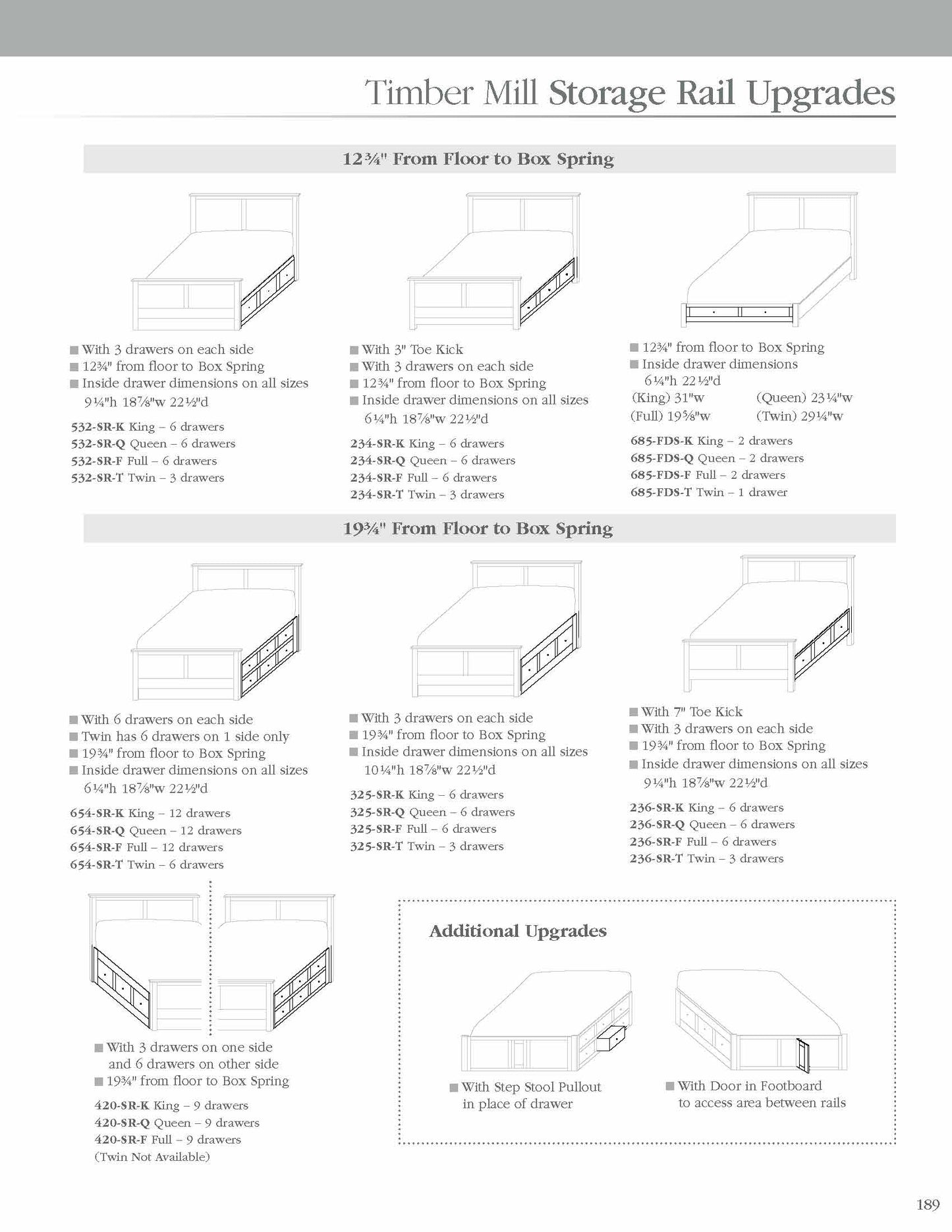 Timber Mill Storage Rail Upgrades

12¾" From Floor to Box Spring

■ With 3 drawers on each side
■ 12¾" from floor to Box Spring
■ Inside drawer dimensions on all sizes
9¼"h 18⅞"w 22½"d

532-SR-K King – 6 drawers
532-SR-Q Queen – 6 drawers
532-SR-F Full – 6 drawers
532-SR-T Twin – 3 drawers

■ With 3" Toe Kick
■ With 3 drawers on each side
■ 12¾" from floor to Box Spring
■ Inside drawer dimensions on all sizes
6¼"h 18⅞"w 22½"d

234-SR-K King – 6 drawers
234-SR-Q Queen – 6 drawers
234-SR-F Full – 6 drawers
234-SR-T Twin – 3 drawers

■ 12¾" from floor to Box Spring
■ Inside drawer dimensions
6¼"h 22½"d
(King) 31"w (Queen) 23¼"w
(Full) 19⅝"w (Twin) 29¼"w

685-FDS-K King – 2 drawers
685-FDS-Q Queen – 2 drawers
685-FDS-F Full – 2 drawers
685-FDS-T Twin – 1 drawer

19¾" From Floor to Box Spring

■ With 6 drawers on each side
■ Twin has 6 drawers on 1 side only
■ 19¾" from floor to Box Spring
■ Inside drawer dimensions on all sizes
6¼"h 18⅞"w 22½"d

654-SR-K King – 12 drawers
654-SR-Q Queen – 12 drawers
654-SR-F Full – 12 drawers
654-SR-T Twin – 6 drawers

■ With 3 drawers on each side
■ 19¾" from floor to Box Spring
■ Inside drawer dimensions on all sizes
10¼"h 18⅞"w 22½"d

325-SR-K King – 6 drawers
325-SR-Q Queen – 6 drawers
325-SR-F Full – 6 drawers
325-SR-T Twin – 3 drawers

■ With 7" Toe Kick
■ With 3 drawers on each side
■ 19¾" from floor to Box Spring
■ Inside drawer dimensions on all sizes
9¼"h 18⅞"w 22½"d

236-SR-K King – 6 drawers
236-SR-Q Queen – 6 drawers
236-SR-F Full – 6 drawers
236-SR-T Twin – 3 drawers

■ With 3 drawers on one side and 6 drawers on other side
■ 19¾" from floor to Box Spring

420-SR-K King – 9 drawers
420-SR-Q Queen – 9 drawers
420-SR-F Full – 9 drawers
(Twin Not Available)

Additional Upgrades

■ With Step Stool Pullout in place of drawer

■ With Door in Footboard to access area between rails

189