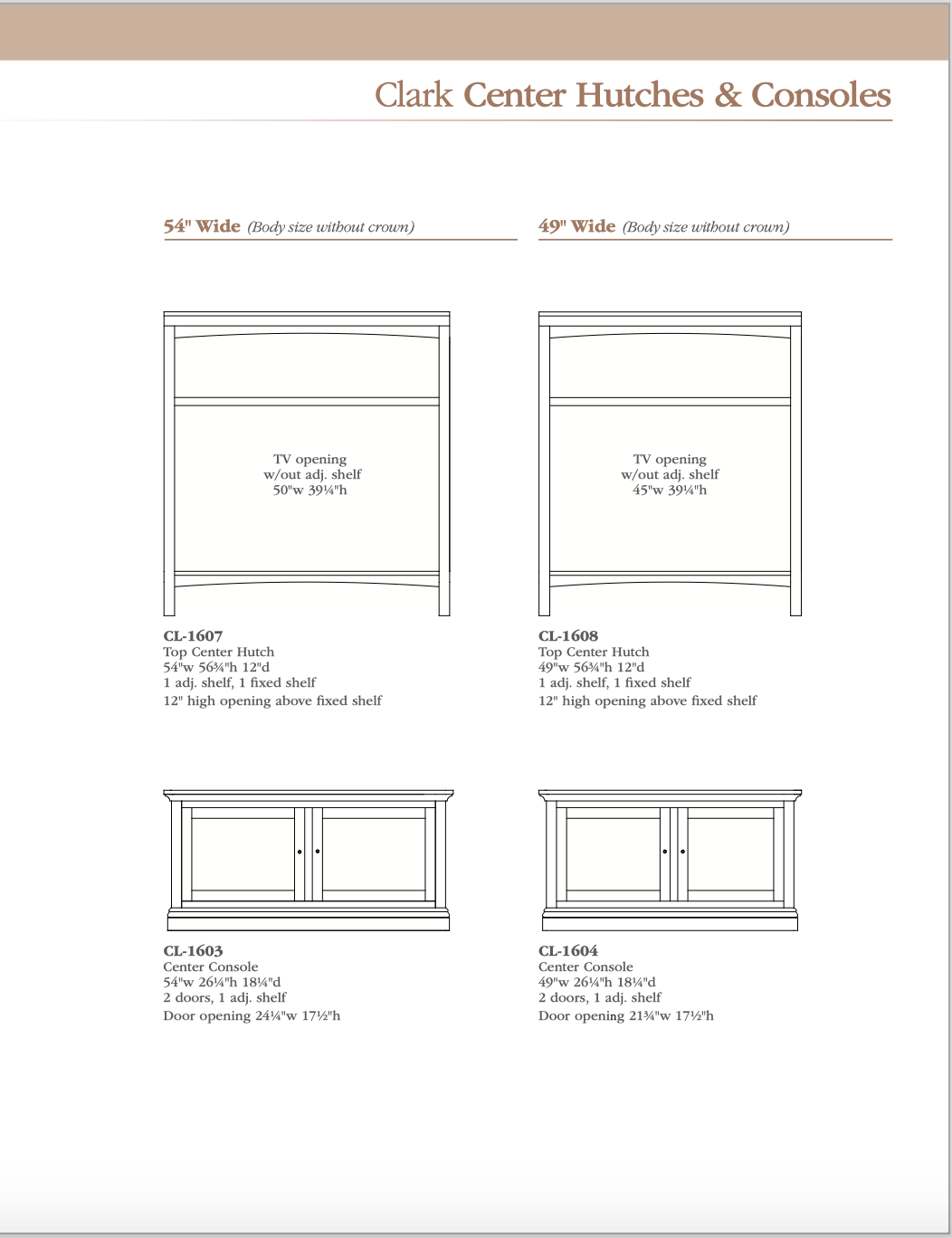 Clark Center Hutches & Consoles

54" Wide (Body size without crown)

TV opening
w/out adj. shelf
50"w 39¼"h

CL-1607
Top Center Hutch
54"w 56¾"h 12"d
1 adj. shelf, 1 fixed shelf
12" high opening above fixed shelf

CL-1603
Center Console
54"w 26¼"h 18¼"d
2 doors, 1 adj. shelf
Door opening 24¼"w 17½"h

49" Wide (Body size without crown)

TV opening
w/out adj. shelf
45"w 39¼"h

CL-1608
Top Center Hutch
49"w 56¾"h 12"d
1 adj. shelf, 1 fixed shelf
12" high opening above fixed shelf

CL-1604
Center Console
49"w 26¼"h 18¼"d
2 doors, 1 adj. shelf
Door opening 21¾"w 17½"h