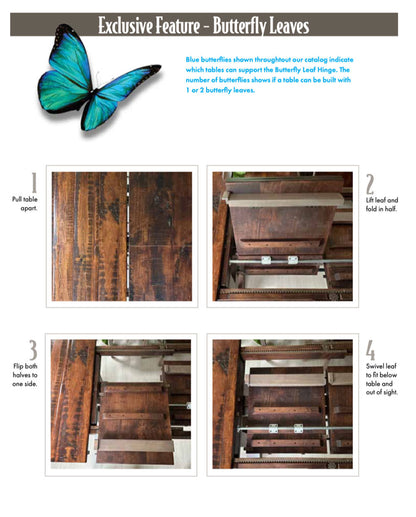 Exclusive Feature - Butterfly Leaves

Blue butterflies shown throughtout our catalog indicate which tables can support the Butterfly Leaf Hinge. The number of butterflies shows if a table can be built with 1 or 2 butterfly leaves.

1
Pull table apart.

2
Lift leaf and fold in half.

3
Flip both halves to one side.

4
Swivel leaf to fit below table and out of sight.