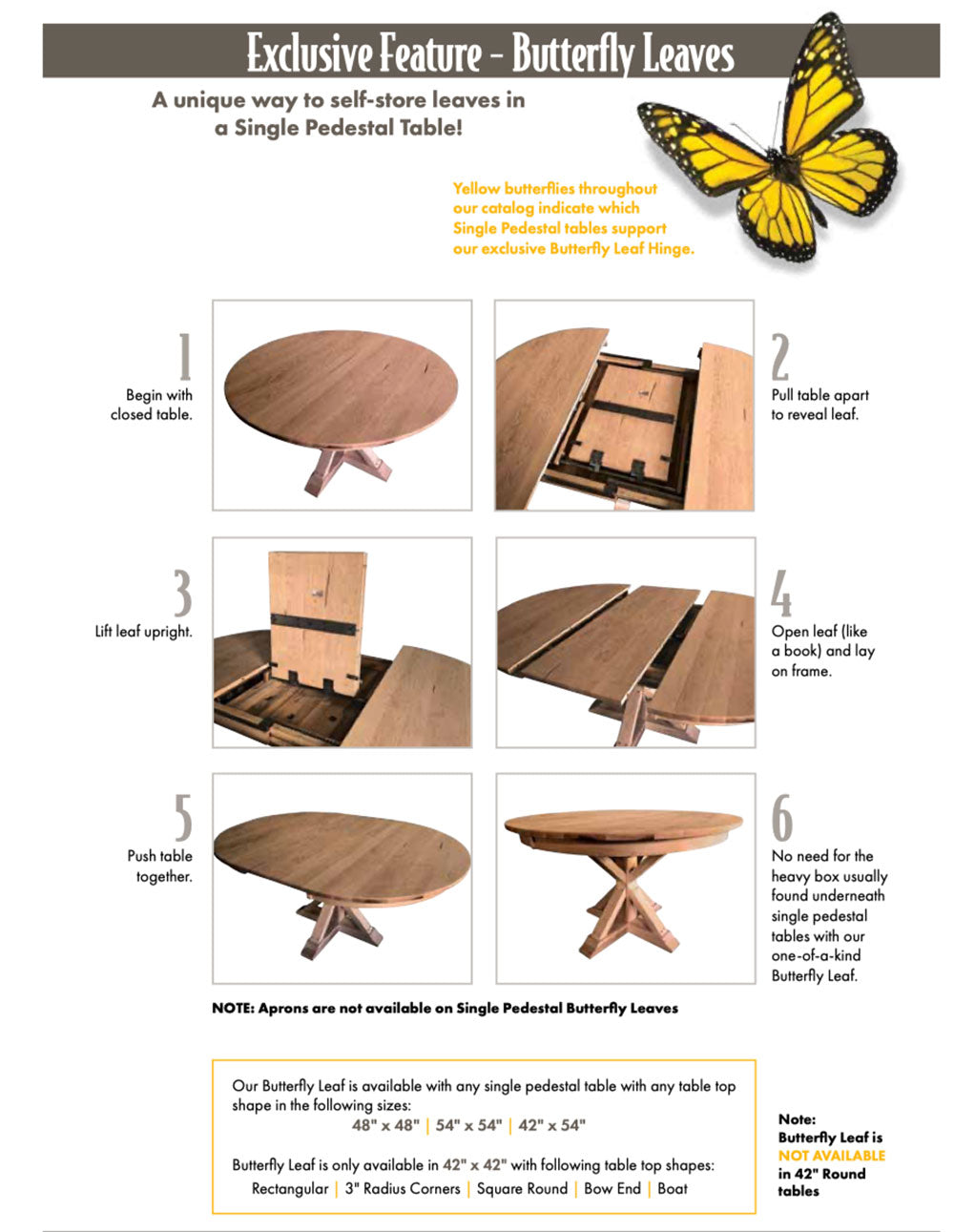 Exclusive Feature – Butterfly Leaves

A unique way to self-store leaves in a Single Pedestal Table!

Yellow butterflies throughout our catalog indicate which Single Pedestal tables support our exclusive Butterfly Leaf Hinge.

1

Begin with closed table.

2

Pull table apart to reveal leaf.

3

Lift leaf upright.

4

Open leaf (like a book) and lay on frame.

5

Push table together.

6

No need for the heavy box usually found underneath single pedestal tables with our one-of-a-kind Butterfly Leaf.

NOTE: Aprons are not available on Single Pedestal Butterfly Leaves

Our Butterfly Leaf is available with any single pedestal table with any table top shape in the following sizes:
48" x 48" | 54" x 54" | 42" x 54"

Butterfly Leaf is only available in 42" x 42" with following table top shapes:
Rectangular | 3" Radius Corners | Square Round | Bow End | Boat

Note: Butterfly Leaf is NOT AVAILABLE in 42" Round tables