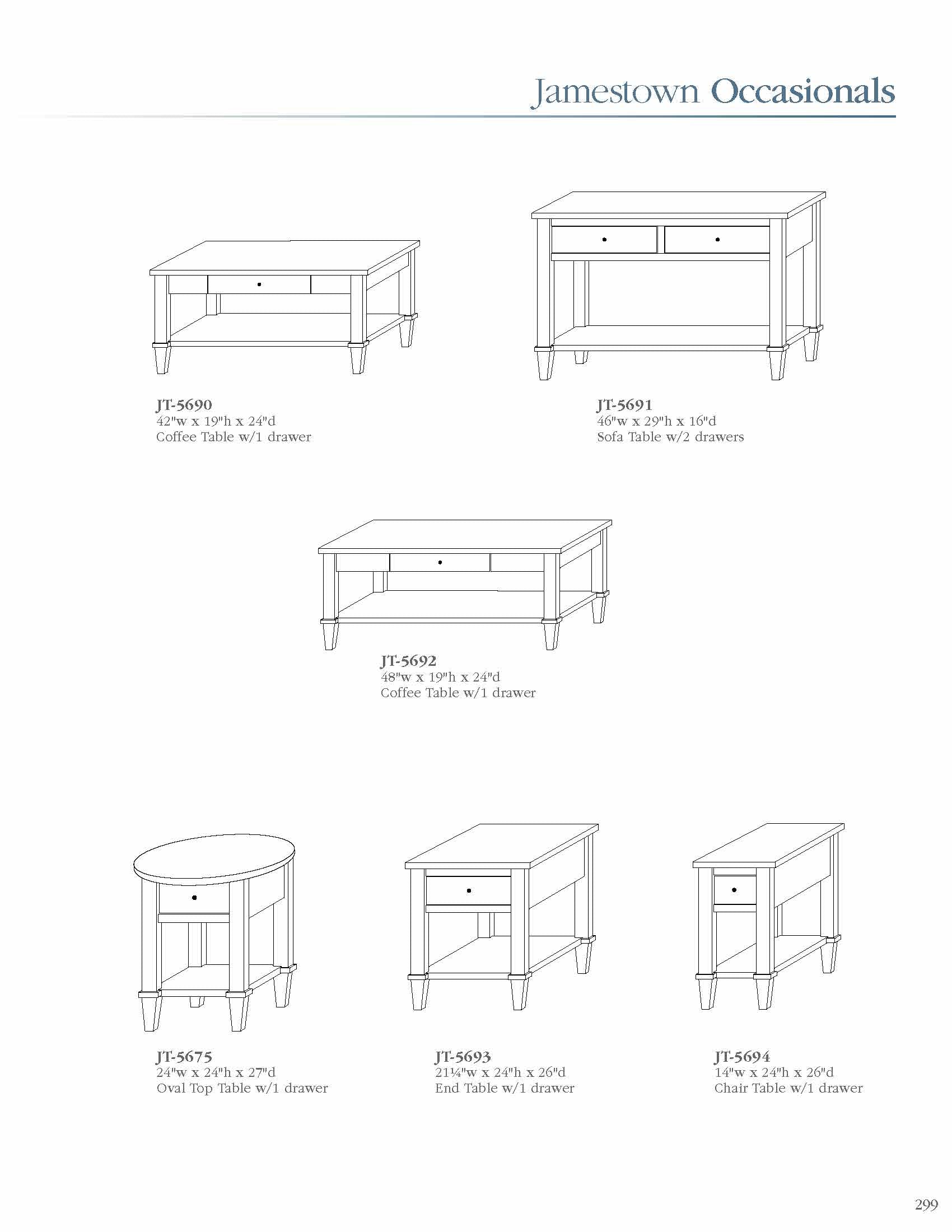 Jamestown Occasionals

JT-5690
42"w x 19"h x 24"d
Coffee Table w/1 drawer

JT-5691
46"w x 29"h x 16"d
Sofa Table w/2 drawers

JT-5692
48"w x 19"h x 24"d
Coffee Table w/1 drawer

JT-5675
24"w x 24"h x 27"d
Oval Top Table w/1 drawer

JT-5693
21¼"w x 24"h x 26"d
End Table w/1 drawer

JT-5694
14"w x 24"h x 26"d
Chair Table w/1 drawer

299