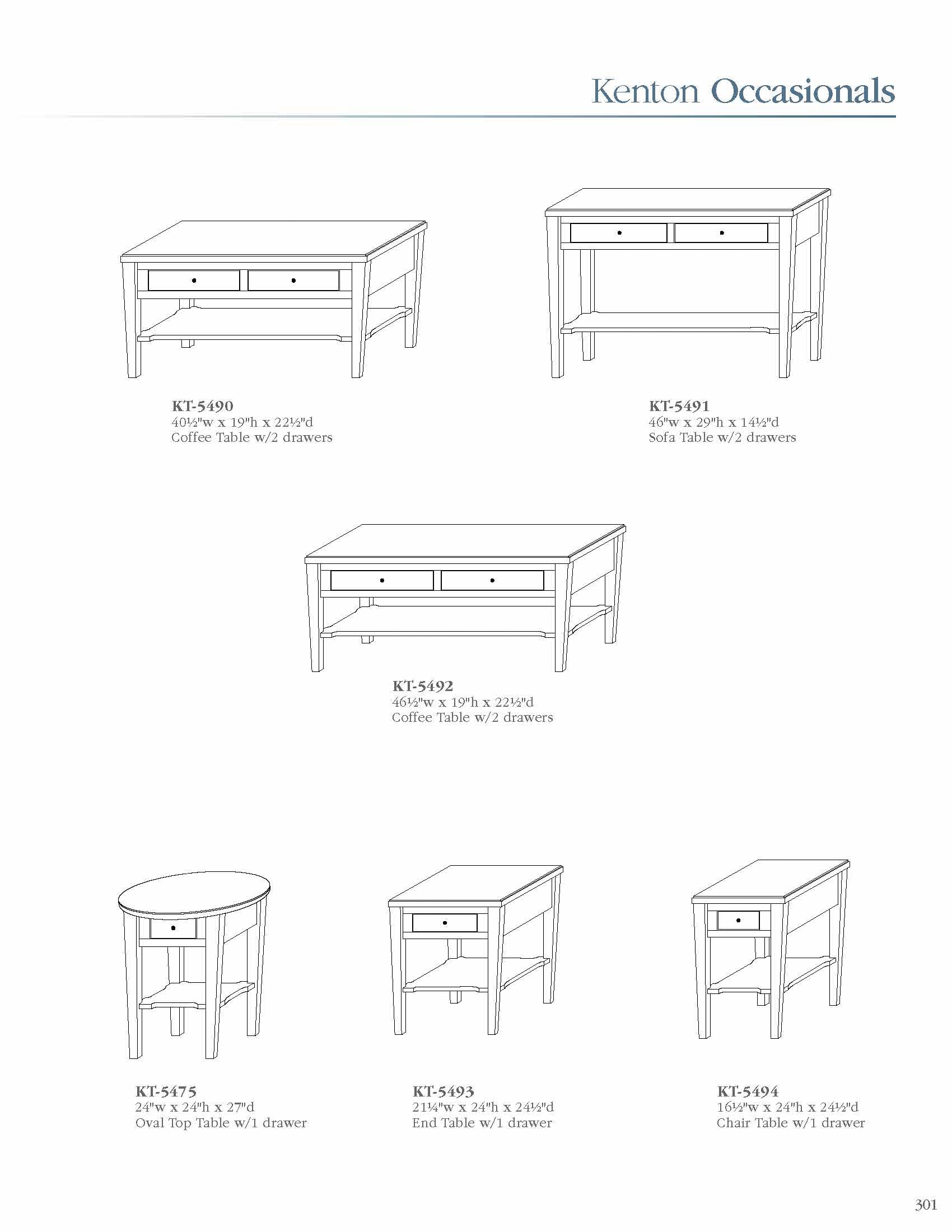 Kenton Occasionals

KT-5490
40½"w x 19"h x 22½"d
Coffee Table w/2 drawers

KT-5491
46"w x 29"h x 14½"d
Sofa Table w/2 drawers

KT-5492
46½"w x 19"h x 22½"d
Coffee Table w/2 drawers

KT-5475
24"w x 24"h x 27"d
Oval Top Table w/1 drawer

KT-5493
21¼"w x 24"h x 24½"d
End Table w/1 drawer

KT-5494
16½"w x 24"h x 24½"d
Chair Table w/1 drawer

301