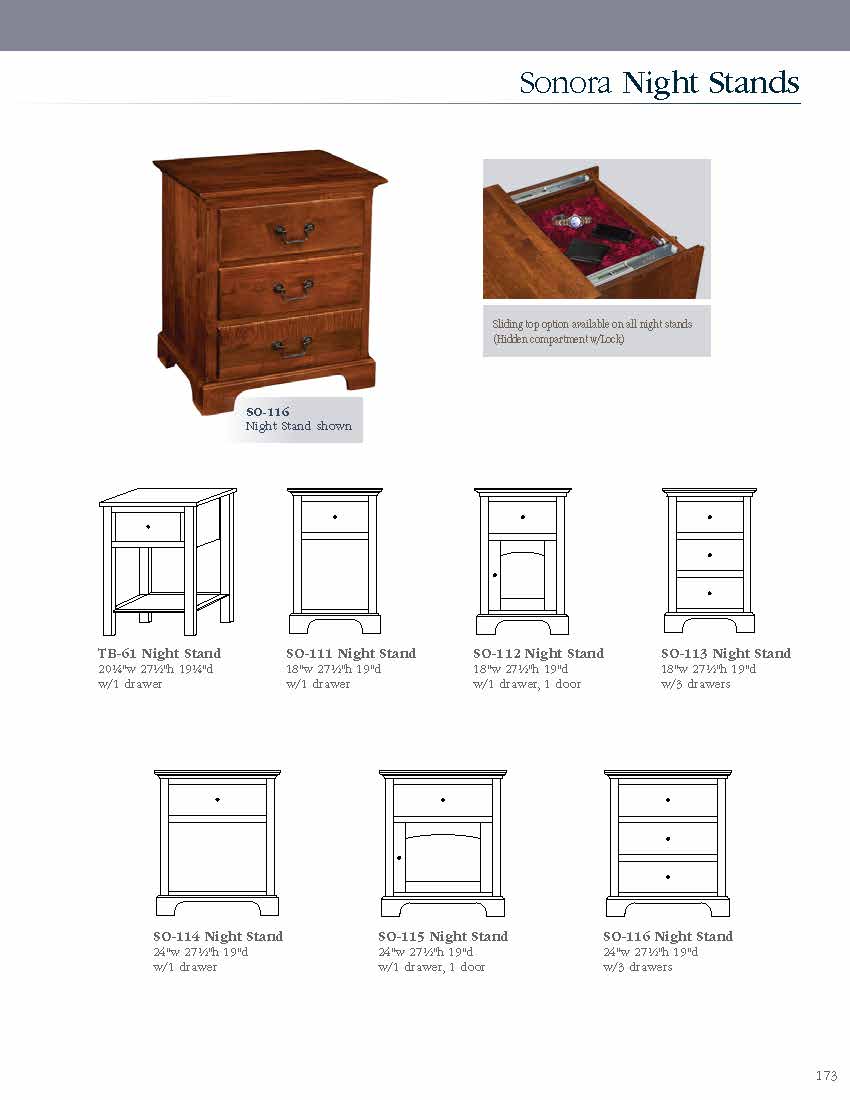 Sonora Night Stands

SO-116
Night Stand shown

Sliding top option available on all night stands (Hidden compartment w/Lock)

TB-61 Night Stand
20¼"w 27½"h 19¼"d
w/1 drawer

SO-111 Night Stand
18"w 27½"h 19"d
w/1 drawer

SO-112 Night Stand
18"w 27½"h 19"d
w/1 drawer, 1 door

SO-113 Night Stand
18"w 27½"h 19"d
w/3 drawers

SO-114 Night Stand
24"w 27½"h 19"d
w/1 drawer

SO-115 Night Stand
24"w 27½"h 19"d
w/1 drawer, 1 door

SO-116 Night Stand
24"w 27½"h 19"d
w/3 drawers

173