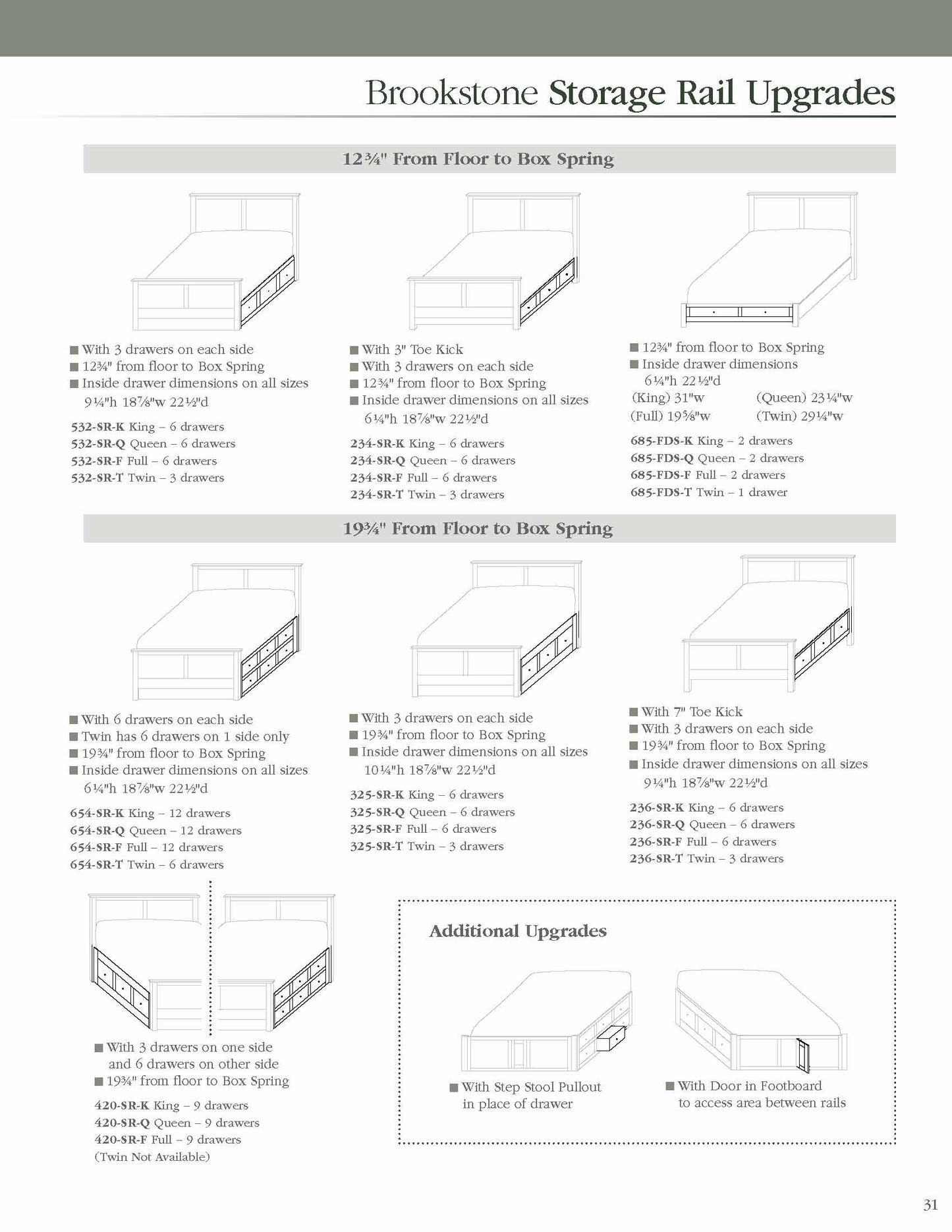 Brookstone Storage Rail Upgrades

12¾" From Floor to Box Spring

■ With 3 drawers on each side
■ 12¾" from floor to Box Spring
■ Inside drawer dimensions on all sizes
9¼"h 18⅞"w 22½"d

532-SR-K King – 6 drawers
532-SR-Q Queen – 6 drawers
532-SR-F Full – 6 drawers
532-SR-T Twin – 3 drawers

■ With 3" Toe Kick
■ With 3 drawers on each side
■ 12¾" from floor to Box Spring
■ Inside drawer dimensions on all sizes
6¼"h 18⅞"w 22½"d

234-SR-K King – 6 drawers
234-SR-Q Queen – 6 drawers
234-SR-F Full – 6 drawers
234-SR-T Twin – 3 drawers

■ 12¾" from floor to Box Spring
■ Inside drawer dimensions
6¼"h 22½"d
(King) 31"w (Queen) 23¼"w
(Full) 19⅝"w (Twin) 29¼"w

685-FDS-K King – 2 drawers
685-FDS-Q Queen – 2 drawers
685-FDS-F Full – 2 drawers
685-FDS-T Twin – 1 drawer

19¾" From Floor to Box Spring

■ With 6 drawers on each side
■ Twin has 6 drawers on 1 side only
■ 19¾" from floor to Box Spring
■ Inside drawer dimensions on all sizes
6¼"h 18⅞"w 22½"d

654-SR-K King – 12 drawers
654-SR-Q Queen – 12 drawers
654-SR-F Full – 12 drawers
654-SR-T Twin – 6 drawers

■ With 3 drawers on each side
■ 19¾" from floor to Box Spring
■ Inside drawer dimensions on all sizes
10¼"h 18⅞"w 22½"d

325-SR-K King – 6 drawers
325-SR-Q Queen – 6 drawers
325-SR-F Full – 6 drawers
325-SR-T Twin – 3 drawers

■ With 7" Toe Kick
■ With 3 drawers on each side
■ 19¾" from floor to Box Spring
■ Inside drawer dimensions on all sizes
9¼"h 18⅞"w 22½"d

236-SR-K King – 6 drawers
236-SR-Q Queen – 6 drawers
236-SR-F Full – 6 drawers
236-SR-T Twin – 3 drawers

■ With 3 drawers on one side and 6 drawers on other side
■ 19¾" from floor to Box Spring

420-SR-K King – 9 drawers
420-SR-Q Queen – 9 drawers
420-SR-F Full – 9 drawers
(Twin Not Available)

Additional Upgrades

■ With Step Stool Pullout in place of drawer

■ With Door in Footboard to access area between rails

31