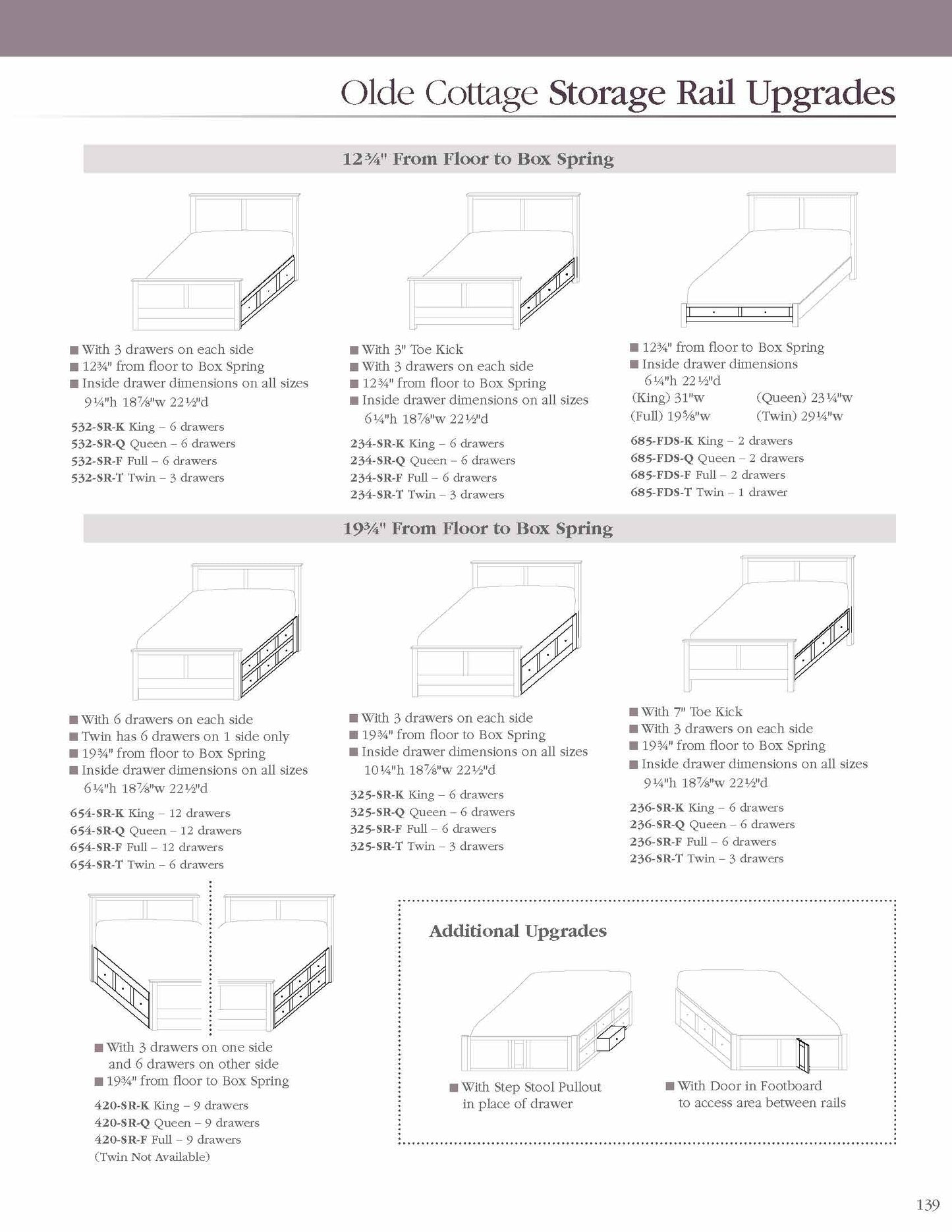 Olde Cottage Storage Rail Upgrades

12¾" From Floor to Box Spring

■ With 3 drawers on each side
■ 12¾" from floor to Box Spring
■ Inside drawer dimensions on all sizes
9¼"h 18⅞"w 22½"d

532-SR-K King – 6 drawers
532-SR-Q Queen – 6 drawers
532-SR-F Full – 6 drawers
532-SR-T Twin – 3 drawers

■ With 3" Toe Kick
■ With 3 drawers on each side
■ 12¾" from floor to Box Spring
■ Inside drawer dimensions on all sizes
6¼"h 18⅞"w 22½"d

234-SR-K King – 6 drawers
234-SR-Q Queen – 6 drawers
234-SR-F Full – 6 drawers
234-SR-T Twin – 3 drawers

■ 12¾" from floor to Box Spring
■ Inside drawer dimensions
6¼"h 22½"d
(King) 31"w (Queen) 23¼"w
(Full) 19⅝"w (Twin) 29¼"w

685-FDS-K King – 2 drawers
685-FDS-Q Queen – 2 drawers
685-FDS-F Full – 2 drawers
685-FDS-T Twin – 1 drawer

19¾" From Floor to Box Spring

■ With 6 drawers on each side
■ Twin has 6 drawers on 1 side only
■ 19¾" from floor to Box Spring
■ Inside drawer dimensions on all sizes
6¼"h 18⅞"w 22½"d

654-SR-K King – 12 drawers
654-SR-Q Queen – 12 drawers
654-SR-F Full – 12 drawers
654-SR-T Twin – 6 drawers

■ With 3 drawers on each side
■ 19¾" from floor to Box Spring
■ Inside drawer dimensions on all sizes
10¼"h 18⅞"w 22½"d

325-SR-K King – 6 drawers
325-SR-Q Queen – 6 drawers
325-SR-F Full – 6 drawers
325-SR-T Twin – 3 drawers

■ With 7" Toe Kick
■ With 3 drawers on each side
■ 19¾" from floor to Box Spring
■ Inside drawer dimensions on all sizes
9¼"h 18⅞"w 22½"d

236-SR-K King – 6 drawers
236-SR-Q Queen – 6 drawers
236-SR-F Full – 6 drawers
236-SR-T Twin – 3 drawers

■ With 3 drawers on one side and 6 drawers on other side
■ 19¾" from floor to Box Spring

420-SR-K King – 9 drawers
420-SR-Q Queen – 9 drawers
420-SR-F Full – 9 drawers
(Twin Not Available)

Additional Upgrades

■ With Step Stool Pullout in place of drawer

■ With Door in Footboard to access area between rails

139