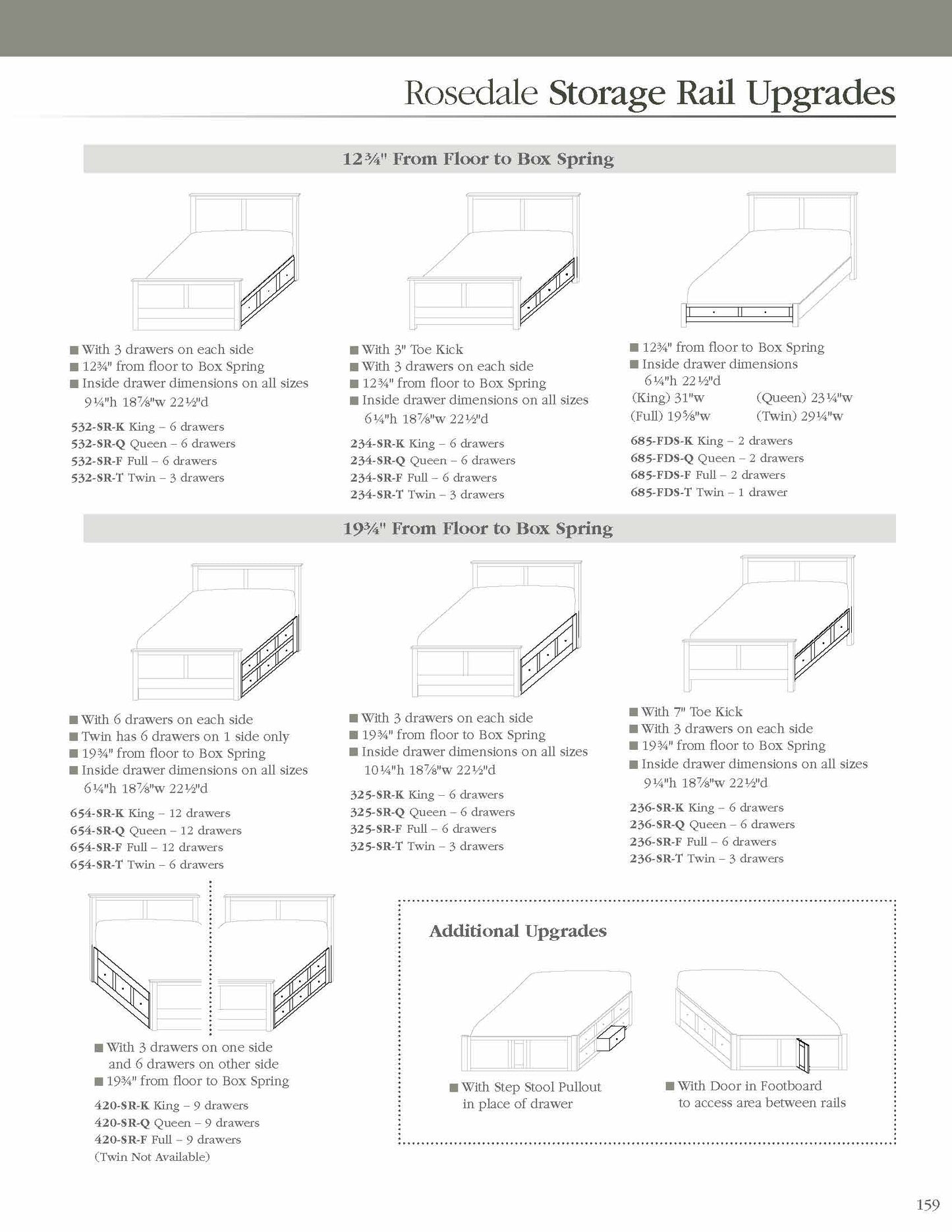 Rosedale Storage Rail Upgrades

12¾" From Floor to Box Spring

■ With 3 drawers on each side
■ 12¾" from floor to Box Spring
■ Inside drawer dimensions on all sizes
9¼"h 18⅞"w 22½"d

532-SR-K King – 6 drawers
532-SR-Q Queen – 6 drawers
532-SR-F Full – 6 drawers
532-SR-T Twin – 3 drawers

■ With 3" Toe Kick
■ With 3 drawers on each side
■ 12¾" from floor to Box Spring
■ Inside drawer dimensions on all sizes
6¼"h 18⅞"w 22½"d

234-SR-K King – 6 drawers
234-SR-Q Queen – 6 drawers
234-SR-F Full – 6 drawers
234-SR-T Twin – 3 drawers

■ 12¾" from floor to Box Spring
■ Inside drawer dimensions
6¼"h 22½"d
(King) 31"w (Queen) 23¼"w
(Full) 19⅝"w (Twin) 29¼"w

685-FDS-K King – 2 drawers
685-FDS-Q Queen – 2 drawers
685-FDS-F Full – 2 drawers
685-FDS-T Twin – 1 drawer

19¾" From Floor to Box Spring

■ With 6 drawers on each side
■ Twin has 6 drawers on 1 side only
■ 19¾" from floor to Box Spring
■ Inside drawer dimensions on all sizes
6¼"h 18⅞"w 22½"d

654-SR-K King – 12 drawers
654-SR-Q Queen – 12 drawers
654-SR-F Full – 12 drawers
654-SR-T Twin – 6 drawers

■ With 3 drawers on each side
■ 19¾" from floor to Box Spring
■ Inside drawer dimensions on all sizes
10¼"h 18⅞"w 22½"d

325-SR-K King – 6 drawers
325-SR-Q Queen – 6 drawers
325-SR-F Full – 6 drawers
325-SR-T Twin – 3 drawers

■ With 7" Toe Kick
■ With 3 drawers on each side
■ 19¾" from floor to Box Spring
■ Inside drawer dimensions on all sizes
9¼"h 18⅞"w 22½"d

236-SR-K King – 6 drawers
236-SR-Q Queen – 6 drawers
236-SR-F Full – 6 drawers
236-SR-T Twin – 3 drawers

■ With 3 drawers on one side and 6 drawers on other side
■ 19¾" from floor to Box Spring

420-SR-K King – 9 drawers
420-SR-Q Queen – 9 drawers
420-SR-F Full – 9 drawers
(Twin Not Available)

Additional Upgrades

■ With Step Stool Pullout in place of drawer

■ With Door in Footboard to access area between rails

159