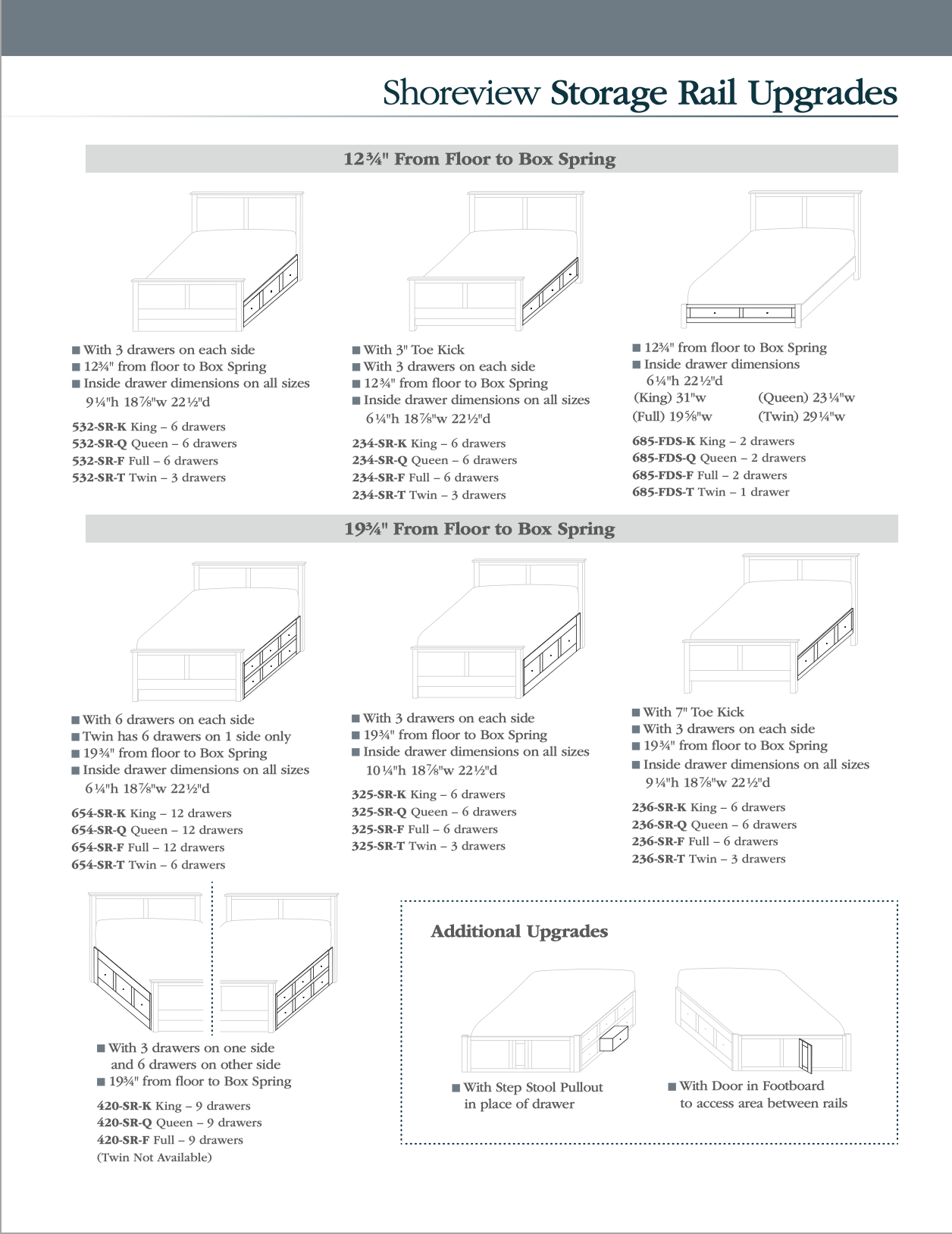 Shoreview Storage Rail Upgrades

12¾" From Floor to Box Spring

■ With 3 drawers on each side
■ 12¾" from floor to Box Spring
■ Inside drawer dimensions on all sizes
9¼"h 18⅞"w 22½"d

532-SR-K King – 6 drawers
532-SR-Q Queen – 6 drawers
532-SR-F Full – 6 drawers
532-SR-T Twin – 3 drawers

■ With 3" Toe Kick
■ With 3 drawers on each side
■ 12¾" from floor to Box Spring
■ Inside drawer dimensions on all sizes
6¼"h 18⅞"w 22½"d

234-SR-K King – 6 drawers
234-SR-Q Queen – 6 drawers
234-SR-F Full – 6 drawers
234-SR-T Twin – 3 drawers

■ 12¾" from floor to Box Spring
■ Inside drawer dimensions
6¼"h 22½"d
(King) 31"w (Queen) 23¼"w
(Full) 19⅝"w (Twin) 29¼"w

685-FDS-K King – 2 drawers
685-FDS-Q Queen – 2 drawers
685-FDS-F Full – 2 drawers
685-FDS-T Twin – 1 drawer

19¾" From Floor to Box Spring

■ With 6 drawers on each side
■ Twin has 6 drawers on 1 side only
■ 19¾" from floor to Box Spring
■ Inside drawer dimensions on all sizes
6¼"h 18⅞"w 22½"d

654-SR-K King – 12 drawers
654-SR-Q Queen – 12 drawers
654-SR-F Full – 12 drawers
654-SR-T Twin – 6 drawers

■ With 3 drawers on each side
■ 19¾" from floor to Box Spring
■ Inside drawer dimensions on all sizes
10¼"h 18⅞"w 22½"d

325-SR-K King – 6 drawers
325-SR-Q Queen – 6 drawers
325-SR-F Full – 6 drawers
325-SR-T Twin – 3 drawers

■ With 7" Toe Kick
■ With 3 drawers on each side
■ 19¾" from floor to Box Spring
■ Inside drawer dimensions on all sizes
9¼"h 18⅞"w 22½"d

236-SR-K King – 6 drawers
236-SR-Q Queen – 6 drawers
236-SR-F Full – 6 drawers
236-SR-T Twin – 3 drawers

■ With 3 drawers on one side and 6 drawers on other side
■ 19¾" from floor to Box Spring

420-SR-K King – 9 drawers
420-SR-Q Queen – 9 drawers
420-SR-F Full – 9 drawers
(Twin Not Available)

Additional Upgrades

■ With Step Stool Pullout in place of drawer

■ With Door in Footboard to access area between rails